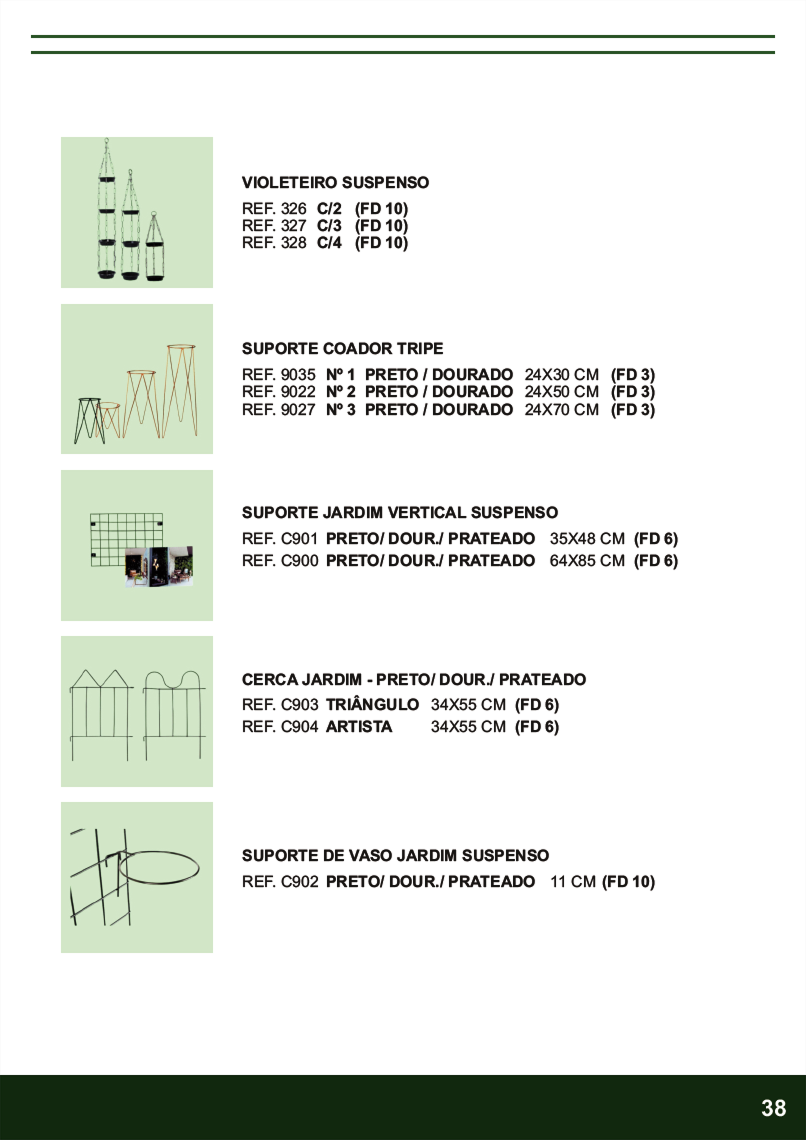 VIOLETEIRO SUSPENSO

REF. 326 C/2 (FD 10)
REF. 327 C/3 (FD 10)
REF. 328 C/4 (FD 10)

SUPORTE COADOR TRIPE

REF. 9035 Nº 1 PRETO / DOURADO 24X30 CM (FD 3)
REF. 9022 Nº 2 PRETO / DOURADO 24X50 CM (FD 3)
REF. 9027 Nº 3 PRETO / DOURADO 24X70 CM (FD 3)

SUPORTE JARDIM VERTICAL SUSPENSO

REF. C901 PRETO/ DOUR./ PRATEADO 35X48 CM (FD 6)
REF. C900 PRETO/ DOUR./ PRATEADO 64X85 CM (FD 6)

CERCA JARDIM - PRETO/ DOUR./ PRATEADO

REF. C903 TRIÂNGULO 34X55 CM (FD 6)
REF. C904 ARTISTA 34X55 CM (FD 6)

SUPORTE DE VASO JARDIM SUSPENSO

REF. C902 PRETO/ DOUR./ PRATEADO 11 CM (FD 10)

38