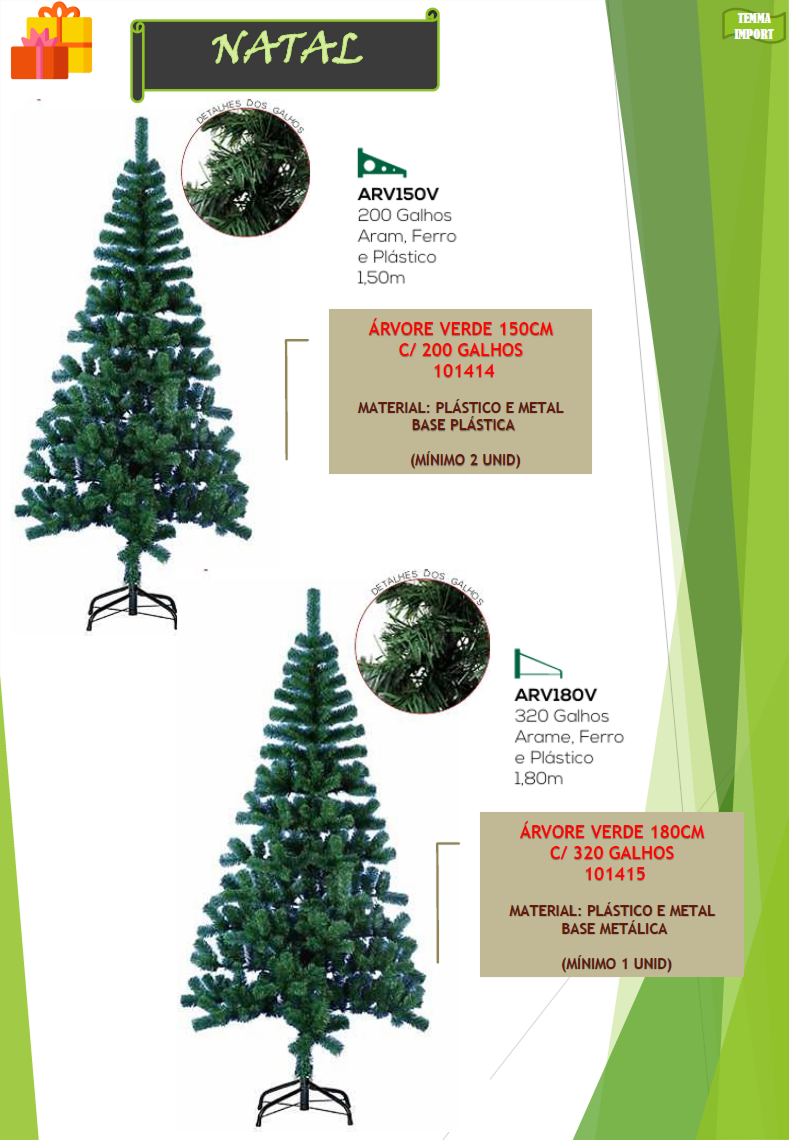 NATAL

TEMMA IMPORT

DETALHES DOS GALHOS

ARV150V
200 Galhos
Aram, Ferro
e Plástico
1,50m

ÁRVORE VERDE 150CM
C/ 200 GALHOS
101414

MATERIAL: PLÁSTICO E METAL
BASE PLÁSTICA

(MÍNIMO 2 UNID)

DETALHES DOS GALHOS

ARV180V
320 Galhos
Arame, Ferro
e Plástico
1,80m

ÁRVORE VERDE 180CM
C/ 320 GALHOS
101415

MATERIAL: PLÁSTICO E METAL
BASE METÁLICA

(MÍNIMO 1 UNID)